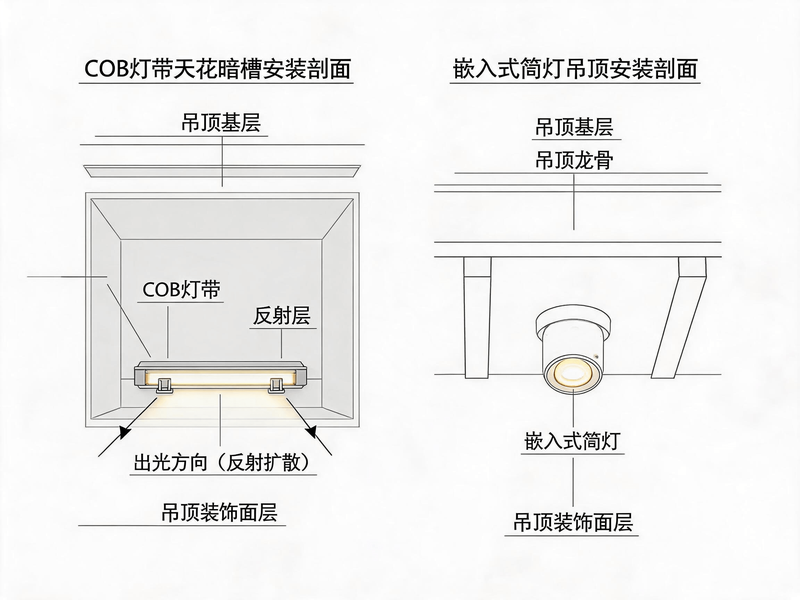 COB灯带天花暗槽安装剖面

吊顶基层

COB灯带

反射层

出光方向（反射扩散）

吊顶装饰面层

嵌入式筒灯吊顶安装剖面

吊顶基层

吊顶龙骨

嵌入式筒灯

吊顶装饰面层