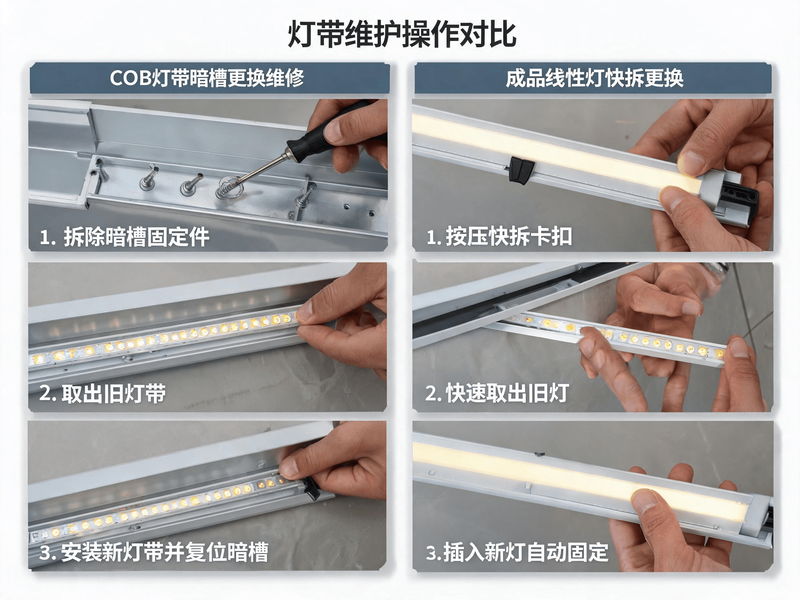 灯带维护操作对比

COB灯带暗槽更换维修

1. 拆除暗槽固定件

2. 取出旧灯带

3. 安装新灯带并复位暗槽

成品线性灯快拆更换

1. 按压快拆卡扣

2. 快速取出旧灯

3. 插入新灯自动固定